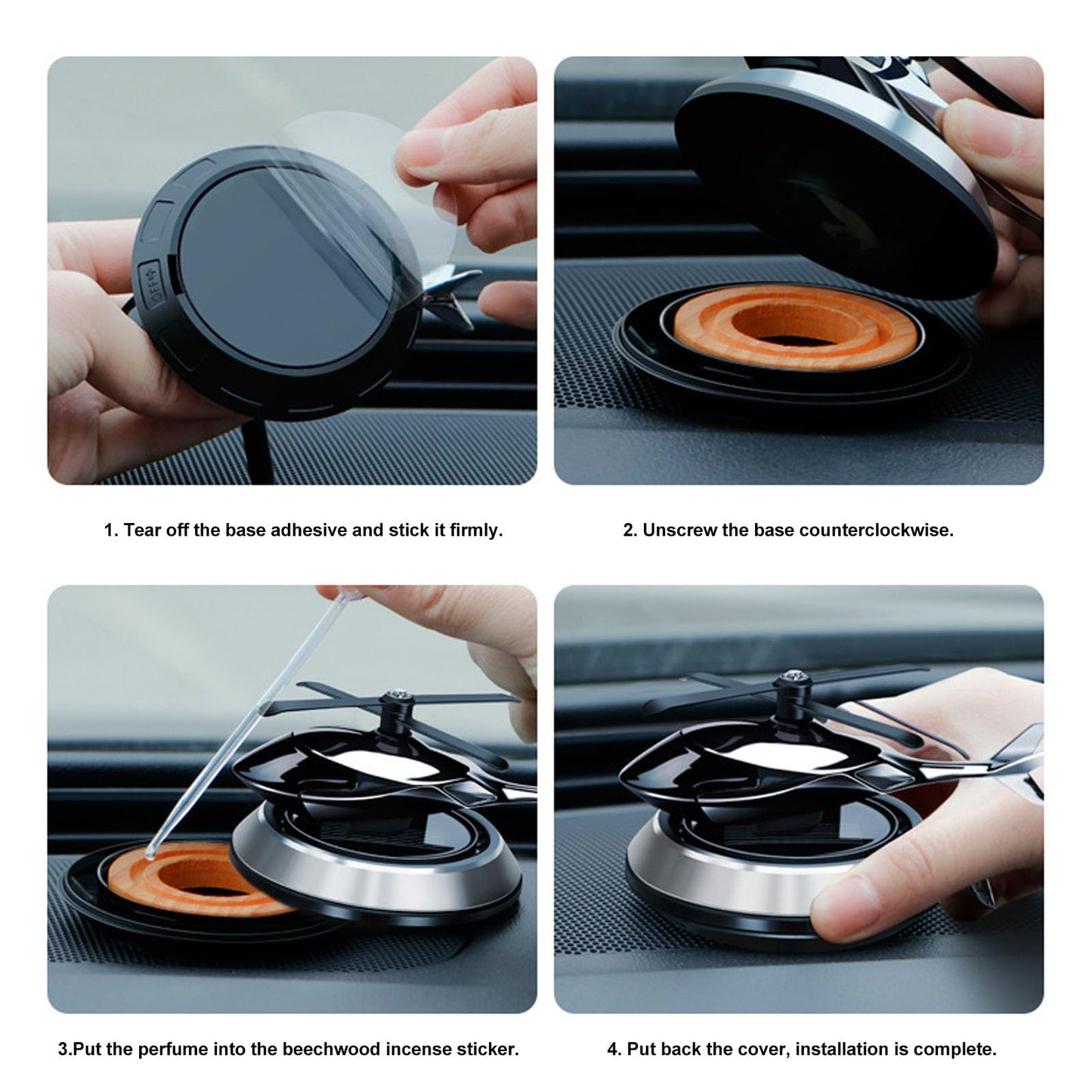 OFF

1. Tear off the base adhesive and stick it firmly.

2. Unscrew the base counterclockwise.

3.Put the perfume into the beechwood incense sticker.

4. Put back the cover, installation is complete.