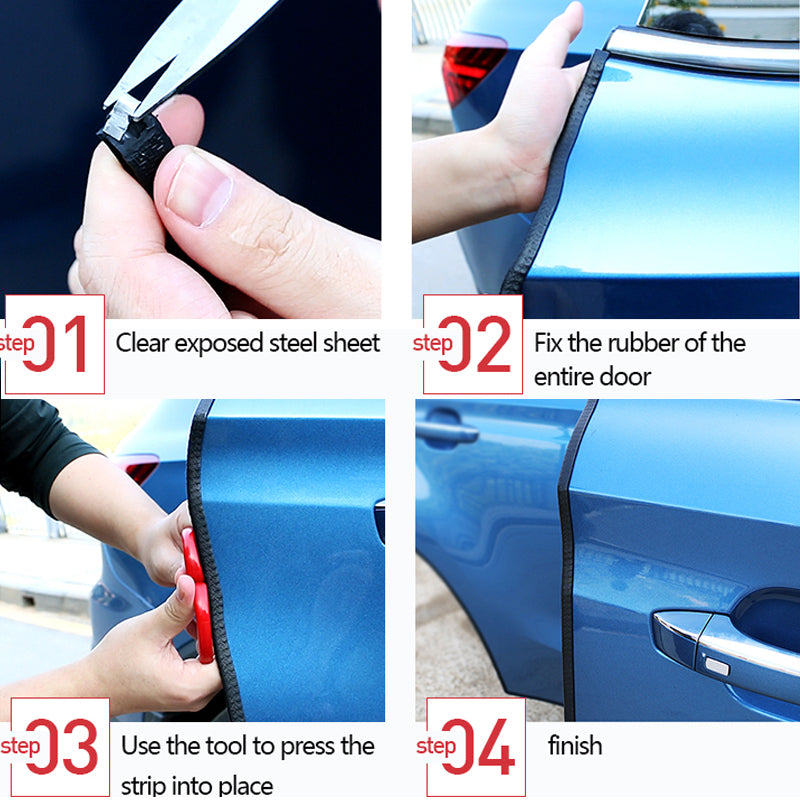 step 01 Clear exposed steel sheet

step 02 Fix the rubber of the entire door

step 03 Use the tool to press the strip into place

step 04 finish