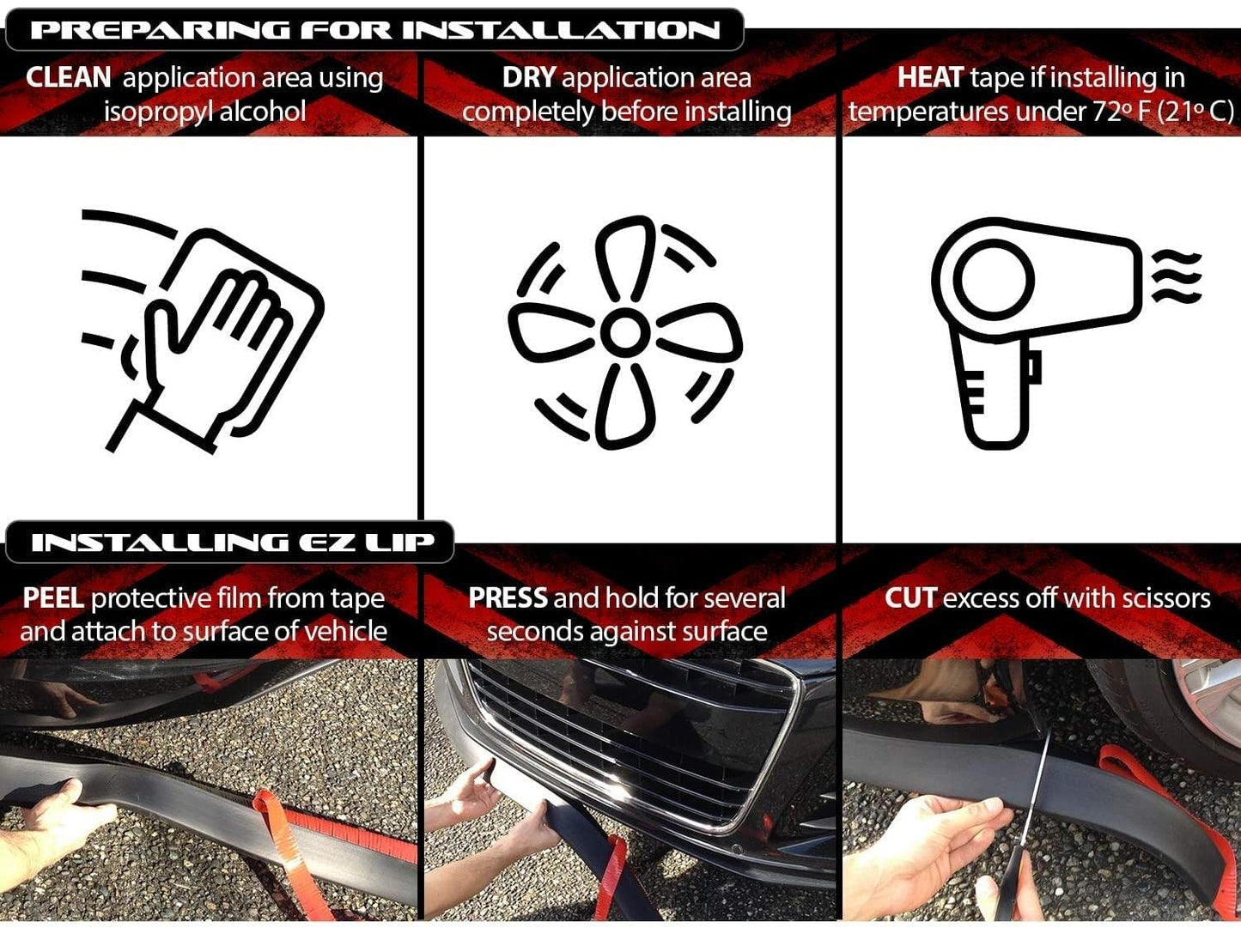 PREPARING FOR INSTALLATION

CLEAN application area using isopropyl alcohol

DRY application area completely before installing

HEAT tape if installing in temperatures under 72° F (21° C)

INSTALLING EZ LIP

PEEL protective film from tape and attach to surface of vehicle

PRESS and hold for several seconds against surface

CUT excess off with scissors