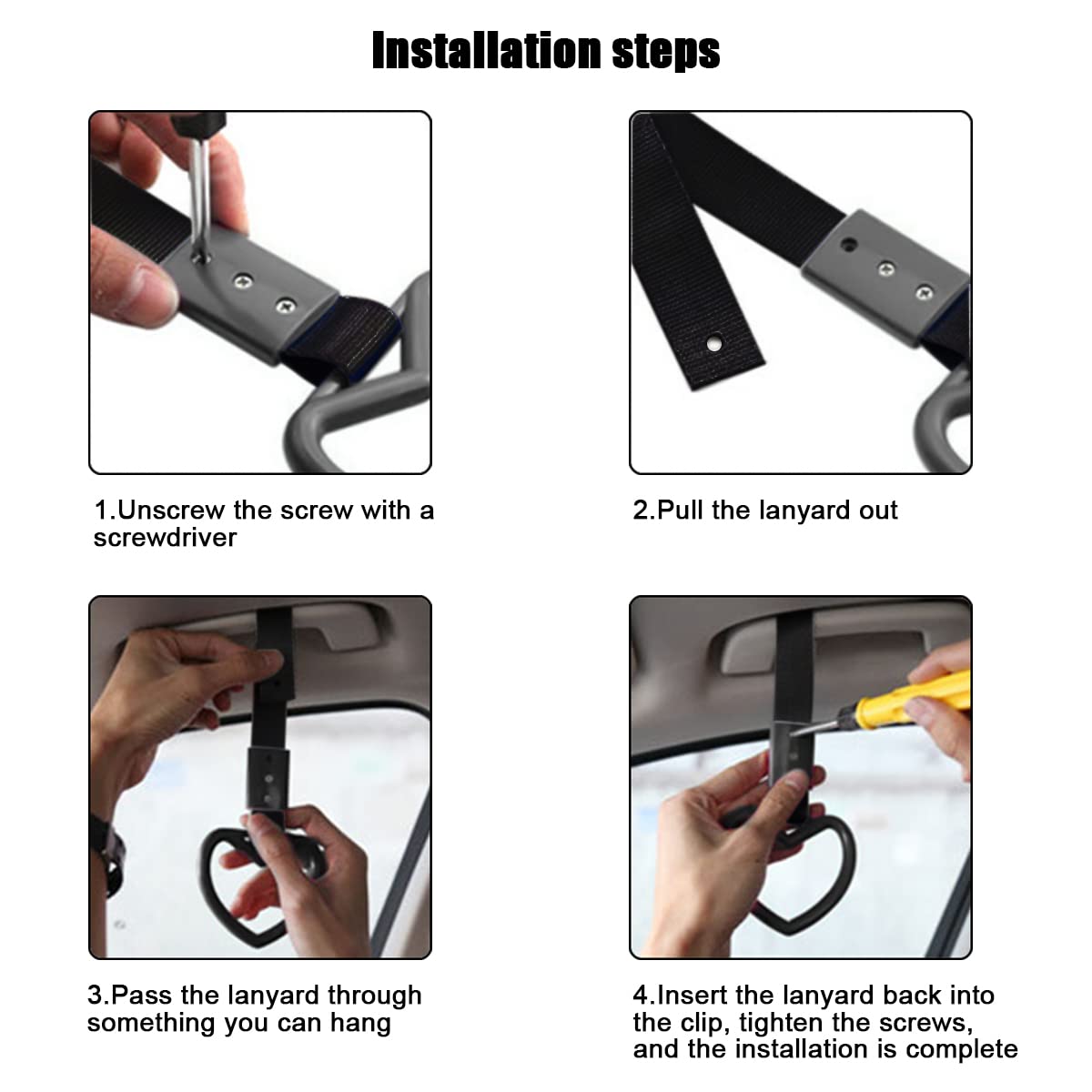 Installation steps

1.Unscrew the screw with a screwdriver

2.Pull the lanyard out

3.Pass the lanyard through something you can hang

4.Insert the lanyard back into the clip, tighten the screws, and the installation is complete